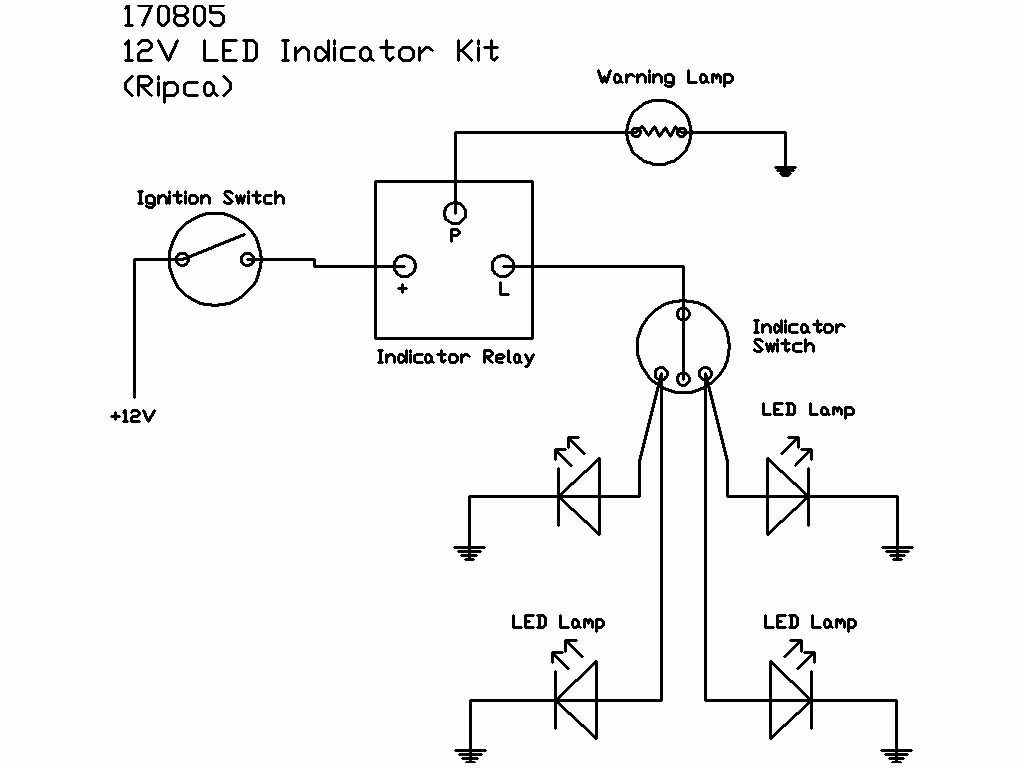 170805
12V LED Indicator Kit
(Ripca)

Warning Lamp

Ignition Switch

P

+

L

Indicator Relay

Indicator Switch

+12V

LED Lamp

LED Lamp

LED Lamp